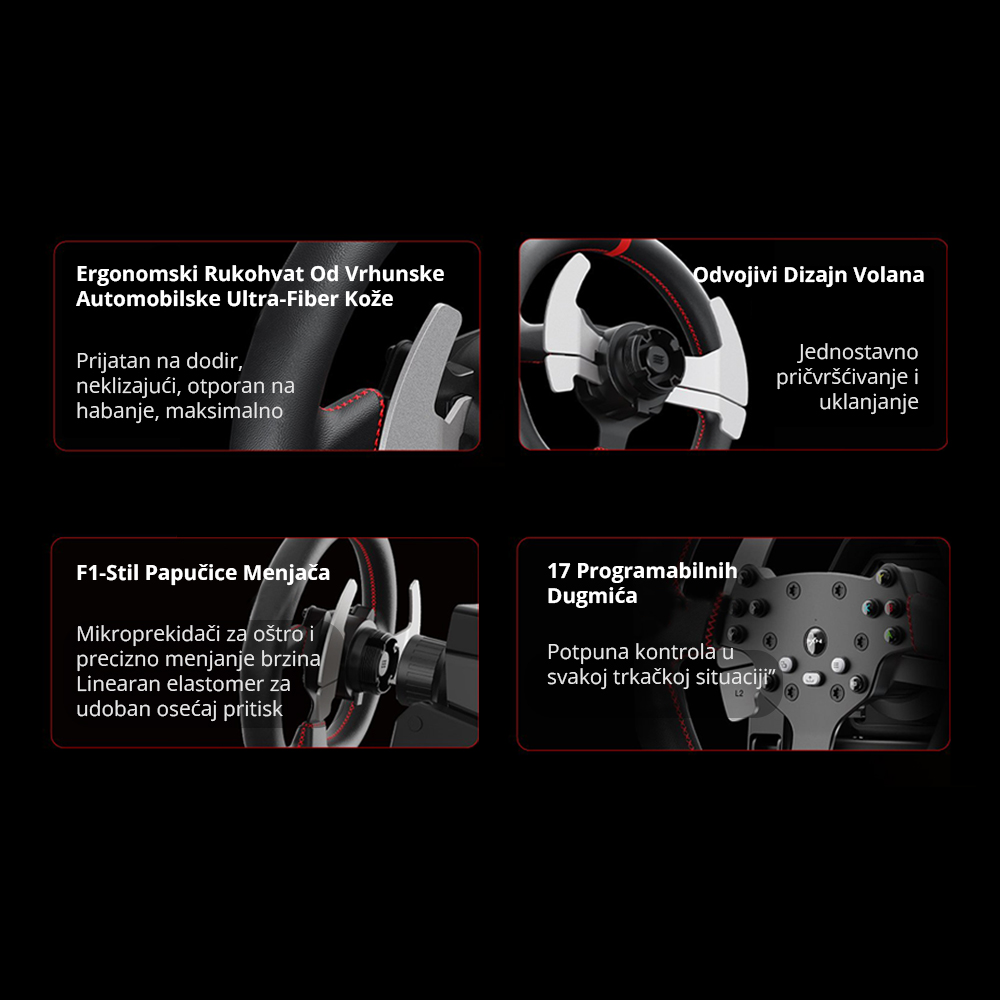 Ergonomski Rukohvat Od Vrhunske Automobilske Ultra-Fiber Kože

Prijatan na dodir, neklizajući, otporan na habanje, maksimalno

Odvojivi Dizajn Volana

Jednostavno pričvršćivanje i uklanjanje

F1-Stil Papučice Menjača

Mikroprekidači za oštro i precizno menjanje brzina Linearan elastomer za udoban osećaj pritisk

17 Programabilnih Dugmića

Potpuna kontrola u svakoj trkačkoj situaciji"

L2