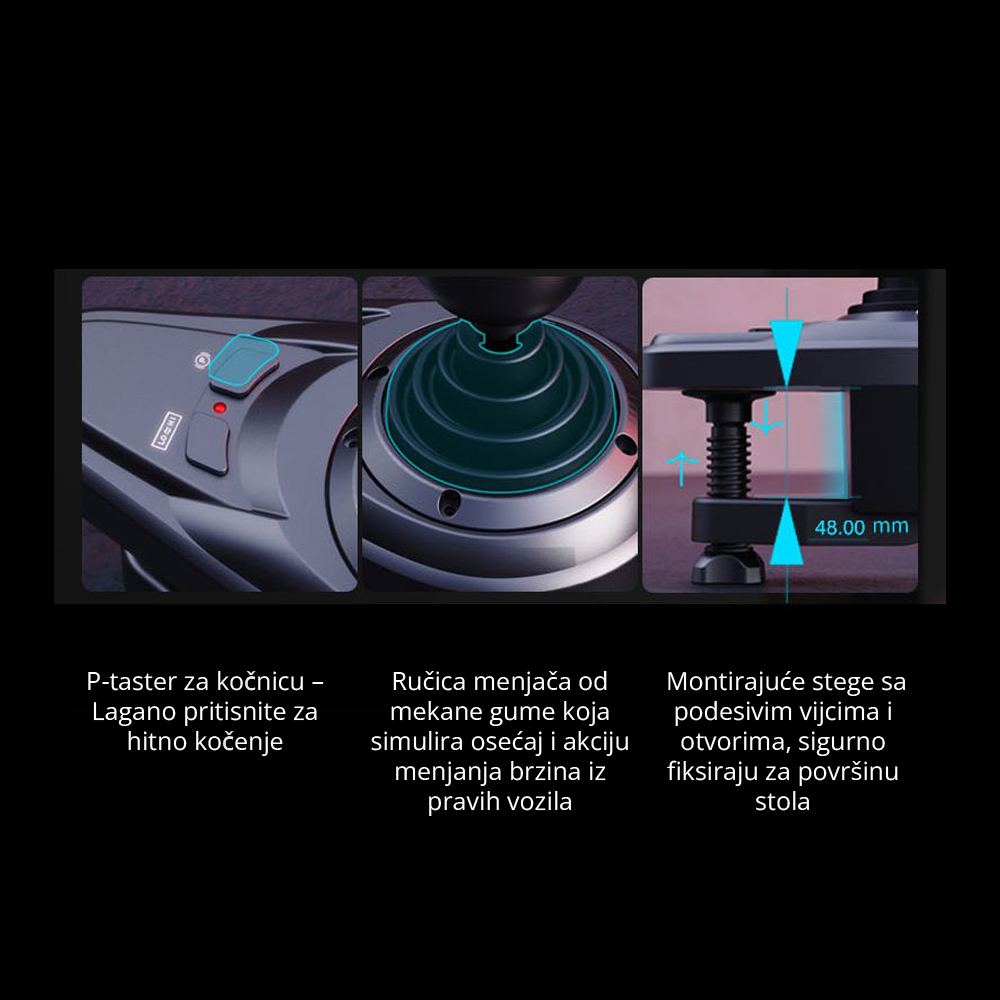 48.00 mm

P-taster za kočnicu – Lagano pritisnite za hitno kočenje

Ručica menjača od mekane gume koja simulira osećaj i akciju menjanja brzina iz pravih vozila

Montirajuće stege sa podesivim vijcima i otvorima, sigurno fiksiraju za površinu stola