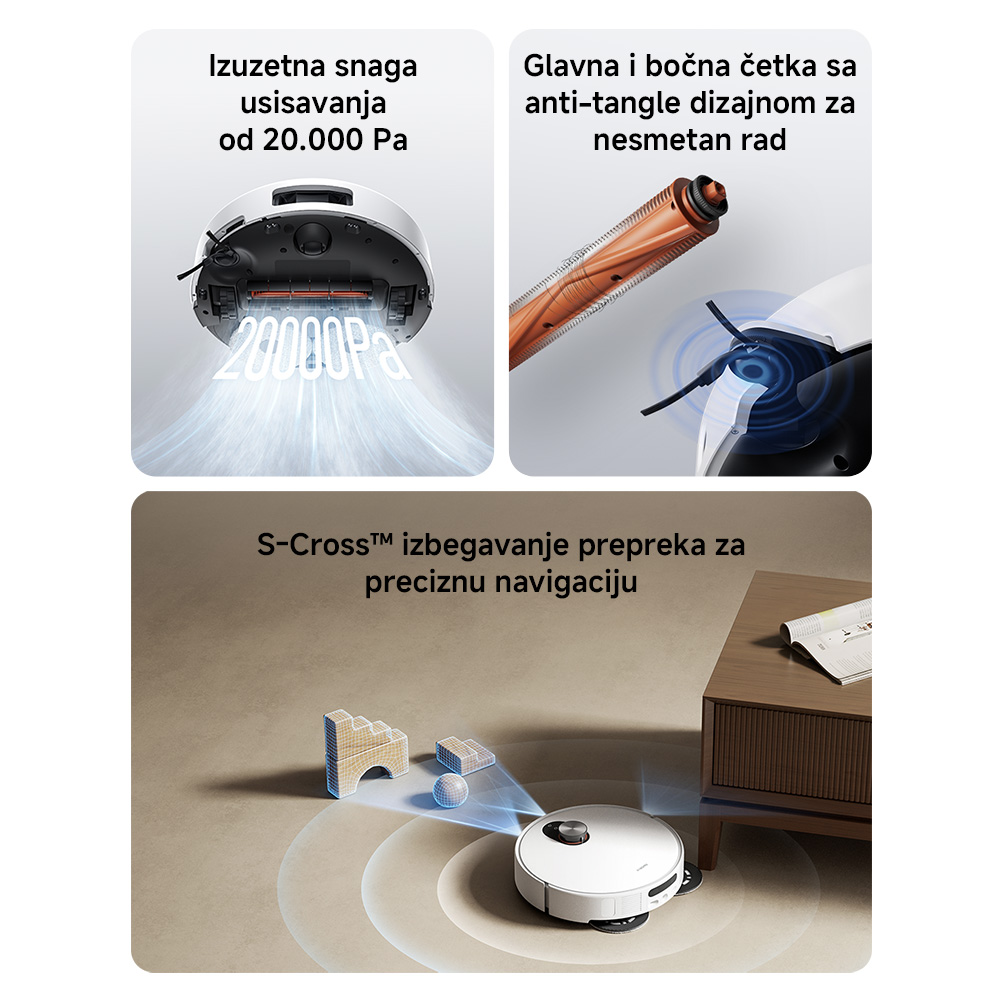 Izuzetna snaga usisavanja od 20.000 Pa

20000Pa

Glavna i bočna četka sa anti-tangle dizajnom za nesmetan rad

S-Cross™ izbegavanje prepreka za preciznu navigaciju